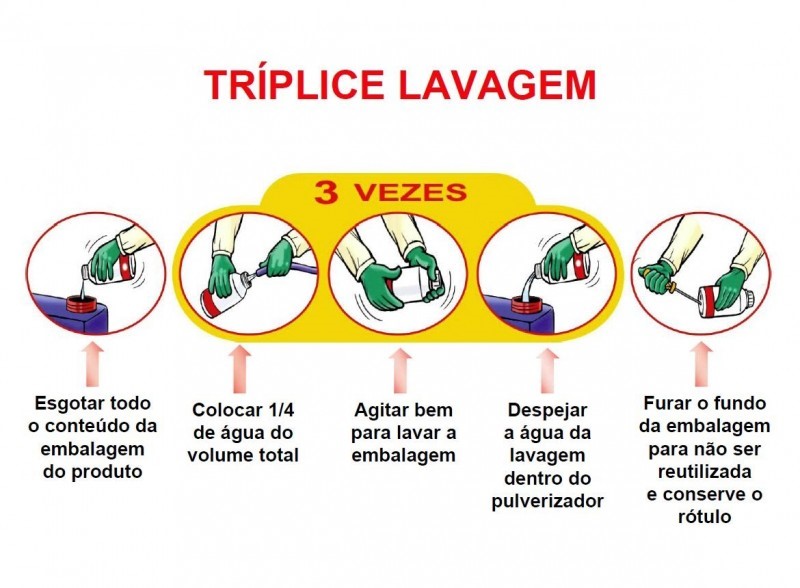 TRÍPLICE LAVAGEM

3 VEZES

Esgotar todo o conteúdo da embalagem do produto

Colocar 1/4 de água do volume total

Agitar bem para lavar a embalagem

Despejar a água da lavagem dentro do pulverizador

Furar o fundo da embalagem para não ser reutilizada e conserve o rótulo